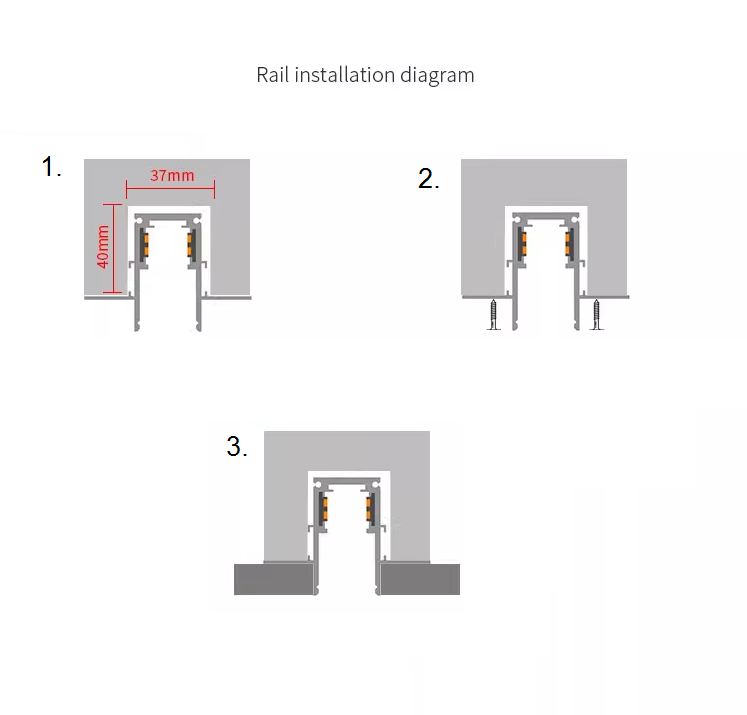 Rail installation diagram

1.

37mm

40mm

2.

3.