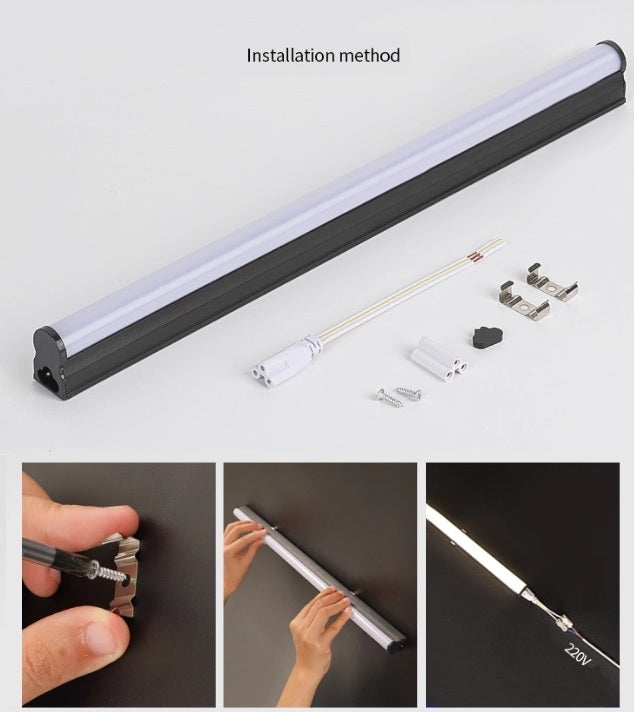 Installation method

220V