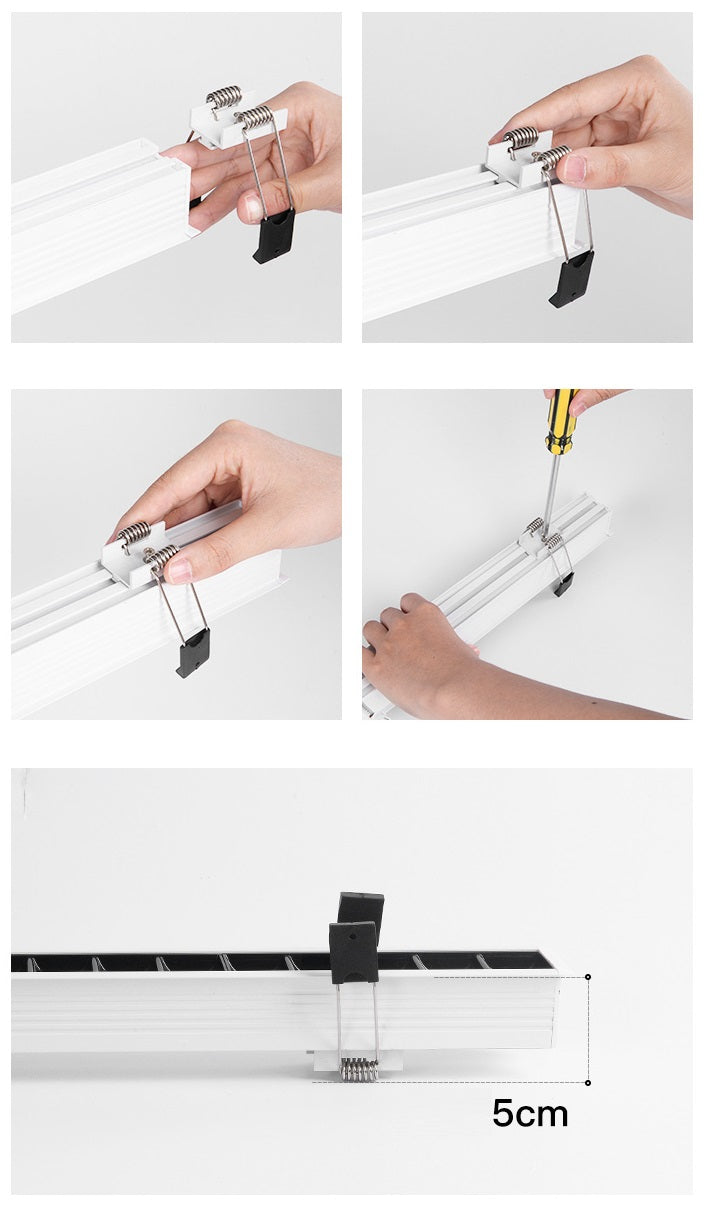 5cm