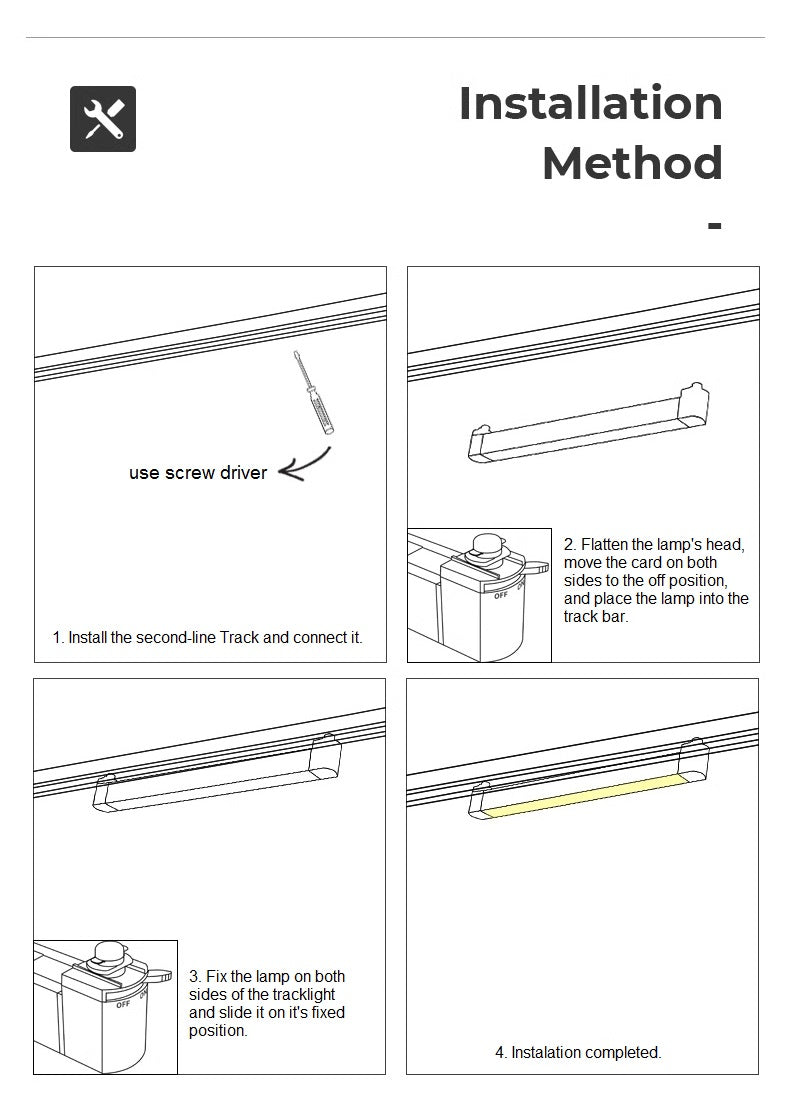 Installation Method

-

use screw driver

1. Install the second-line Track and connect it.

OFF

2. Flatten the lamp's head, move the card on both sides to the off position, and place the lamp into the track bar.

OFF

3. Fix the lamp on both sides of the tracklight and slide it on it's fixed position.

4. Instalation completed.