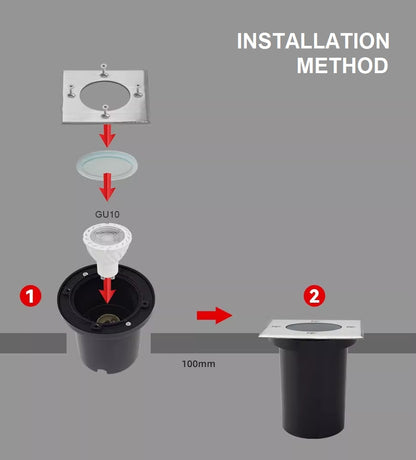 INSTALLATION METHOD

GU10

1

2

100mm