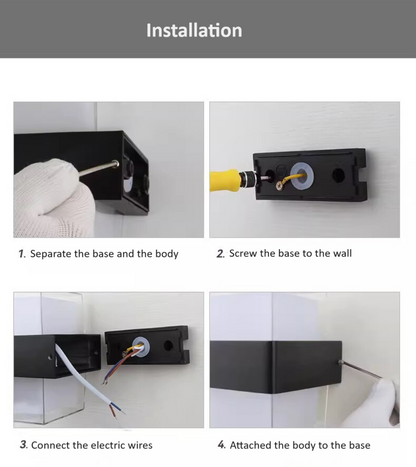 Installation

1. Separate the base and the body

2. Screw the base to the wall

3. Connect the electric wires

4. Attached the body to the base