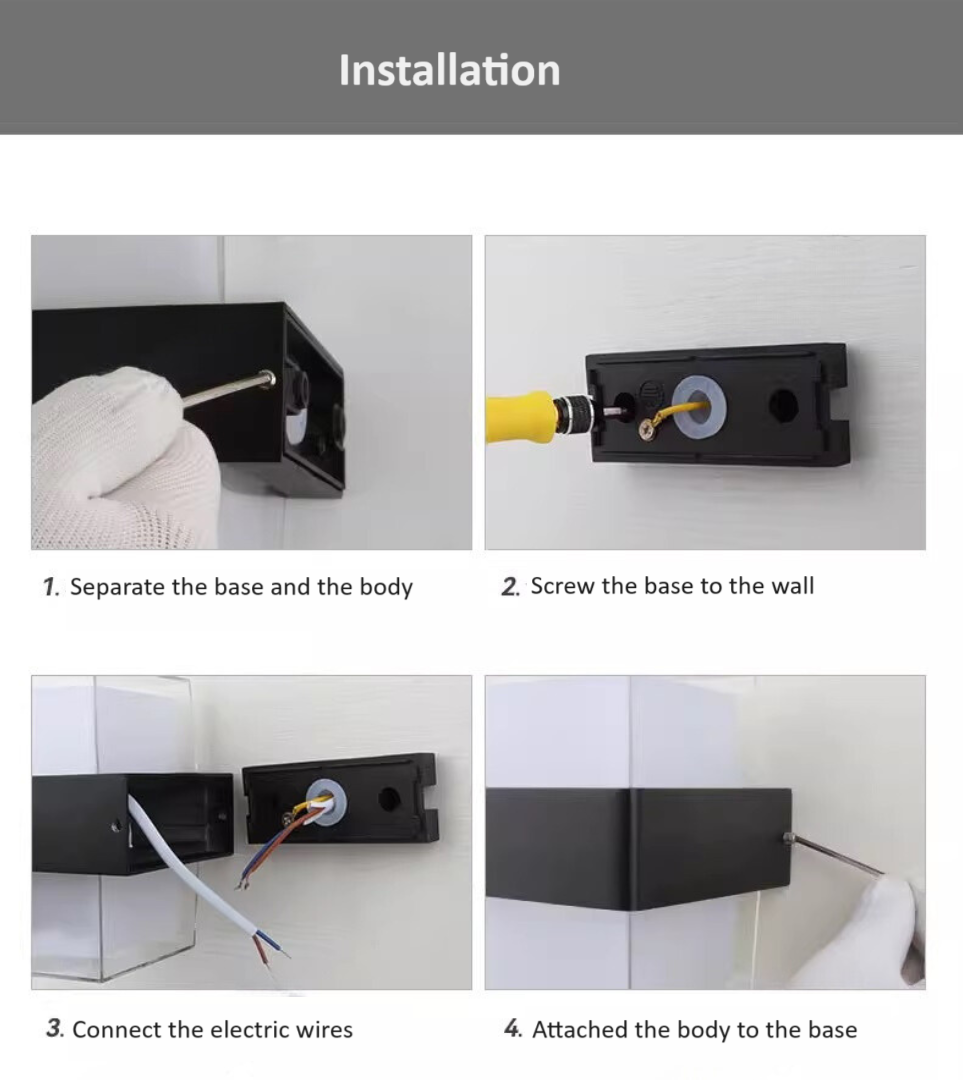 Installation

1. Separate the base and the body

2. Screw the base to the wall

3. Connect the electric wires

4. Attached the body to the base