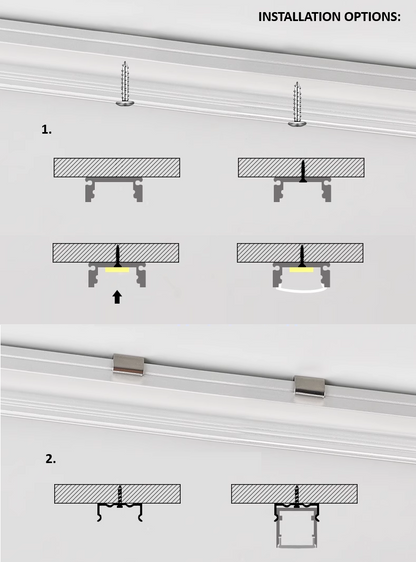 INSTALLATION OPTIONS:

1.

2.