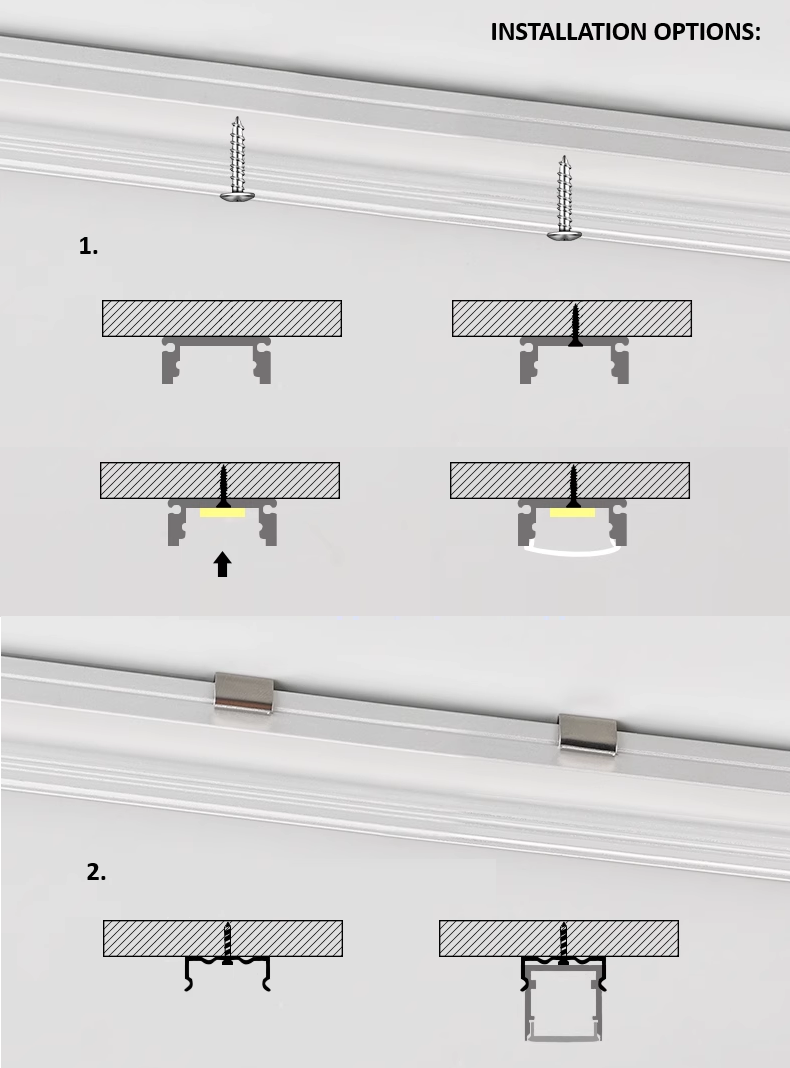 INSTALLATION OPTIONS:

1.

2.