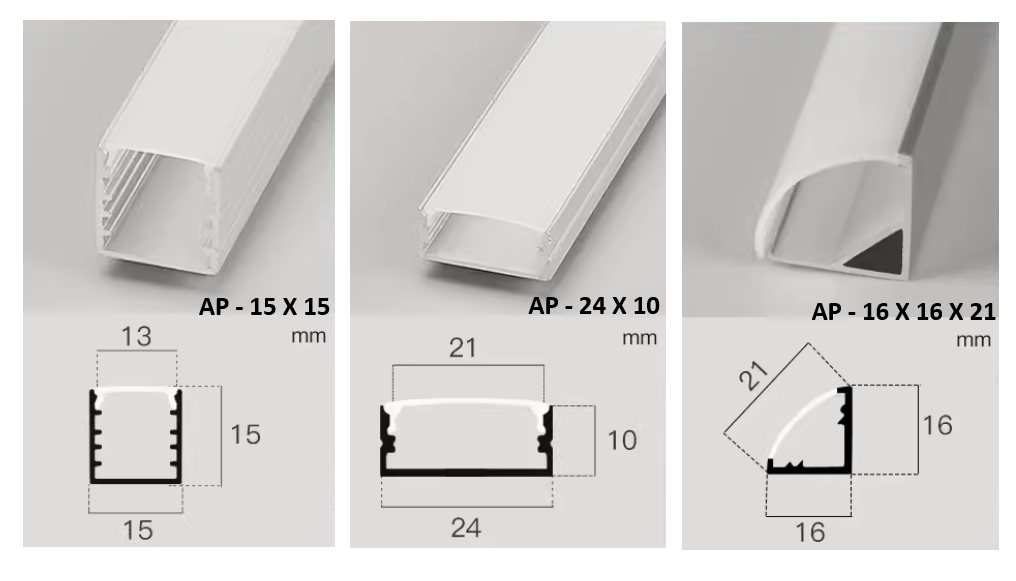 AP - 15 X 15
mm
13
15
15

AP - 24 X 10
mm
21
10
24

AP - 16 X 16 X 21
mm
21
16
16