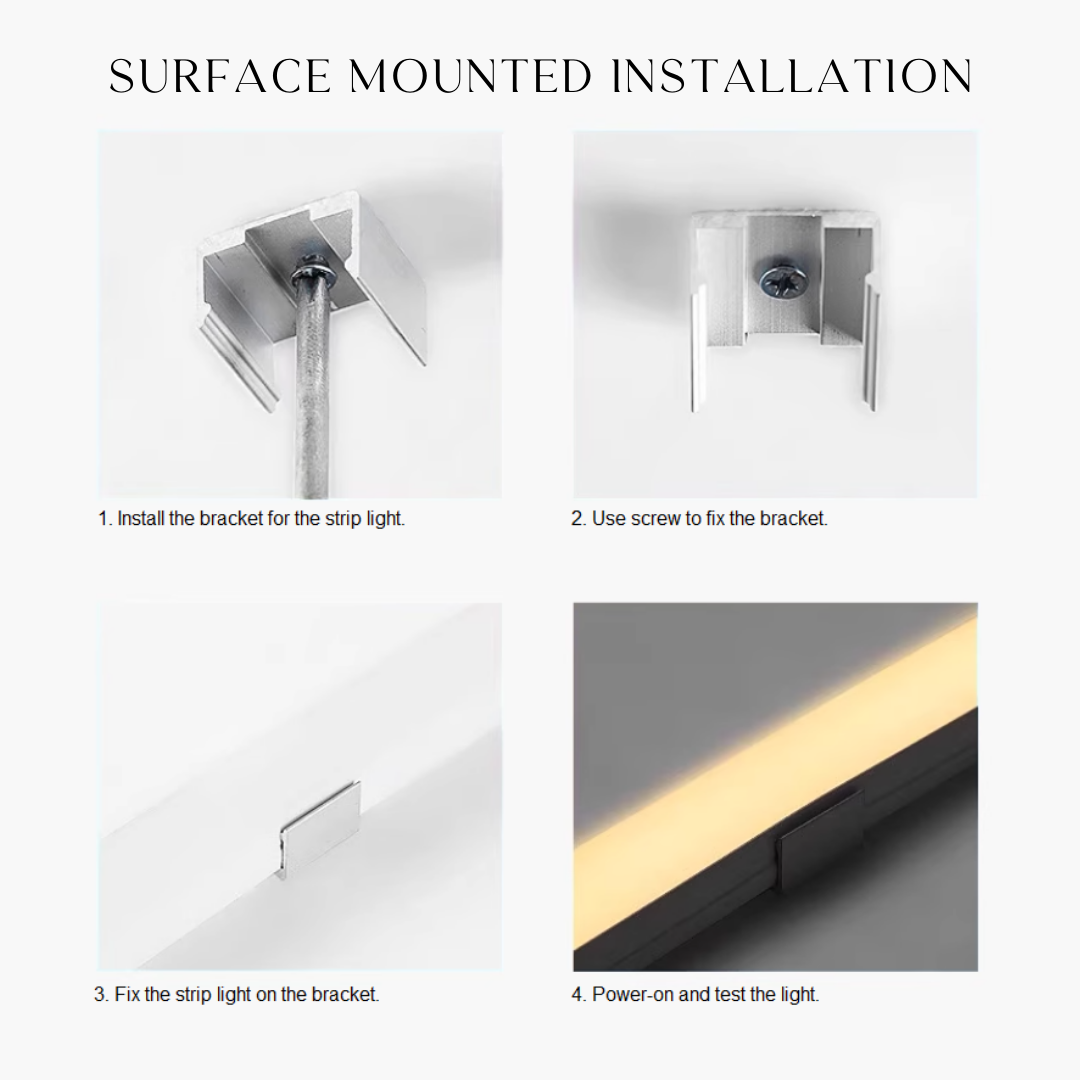 SURFACE MOUNTED INSTALLATION

1. Install the bracket for the strip light.

2. Use screw to fix the bracket.

3. Fix the strip light on the bracket.

4. Power-on and test the light.